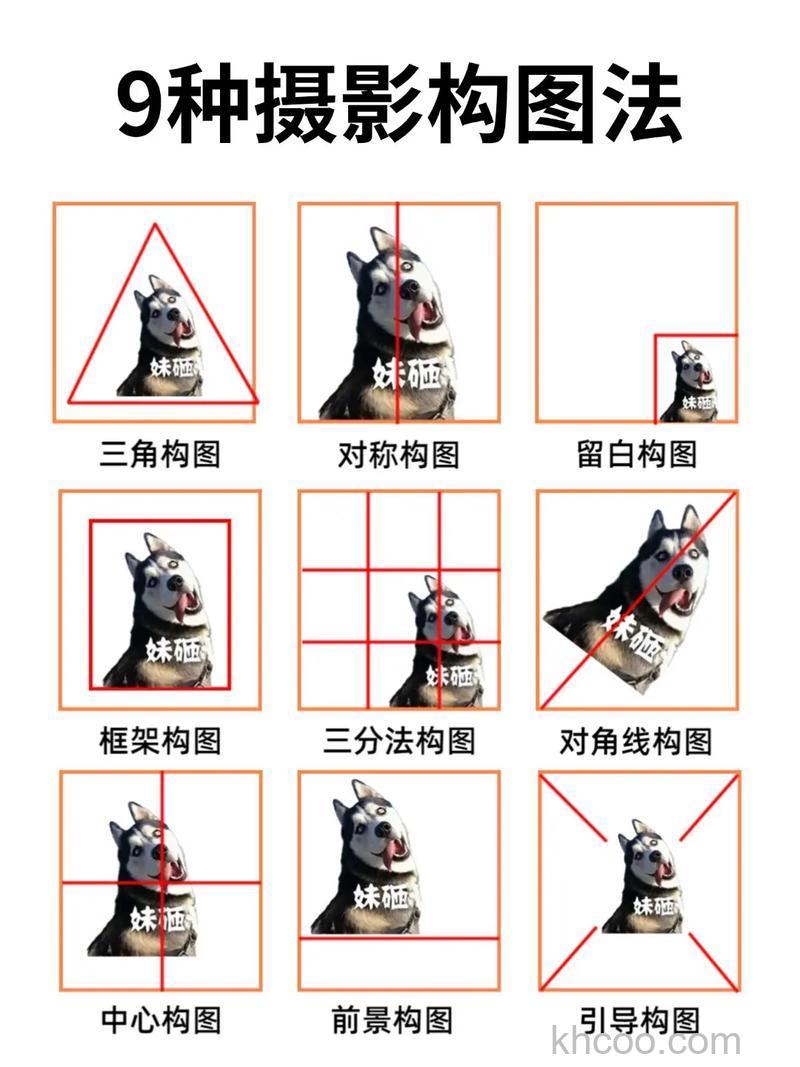 9种摄影构图法

妹砸

三角构图

妹砸

对称构图

妹砸

留白构图

妹砸

框架构图

妹砸

三分法构图

妹砸

对角线构图

妹砸

中心构图

妹砸

前景构图

妹砸

引导构图

khcoo.com