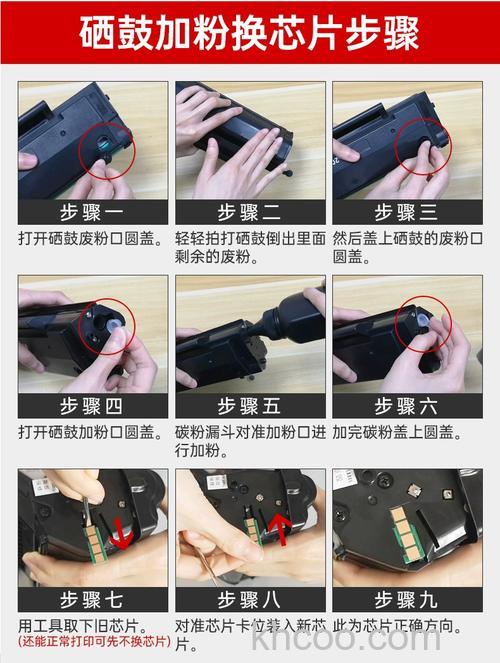 硒鼓加粉换芯片步骤

步骤一
打开硒鼓废粉口圆盖。

步骤二
轻轻拍打硒鼓倒出里面剩余的废粉。

步骤三
然后盖上硒鼓的废粉口圆盖。

步骤四
打开硒鼓加粉口圆盖。

步骤五
碳粉漏斗对准加粉口进行加粉。

步骤六
加完碳粉盖上圆盖。

步骤七
用工具取下旧芯片。
(还能正常打印可先不换芯片)

步骤八
对准芯片卡位装入新芯片。

步骤九
此为芯片正确方向。

khcoo.com