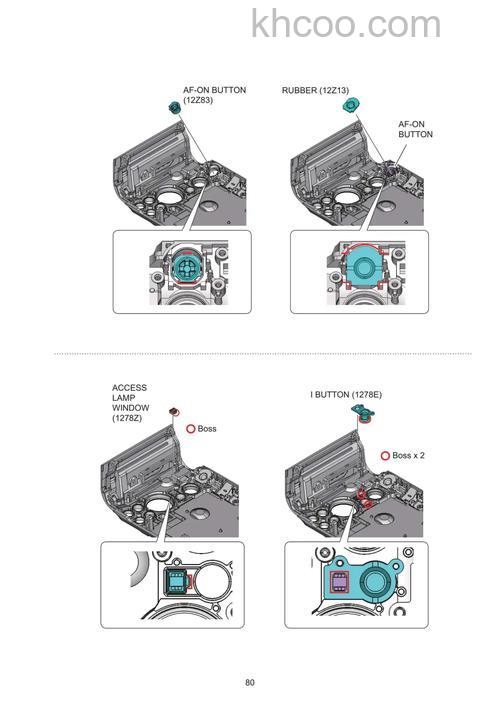 khcoo.com

AF-ON BUTTON (12Z83)

RUBBER (12Z13)

AF-ON BUTTON

ACCESS LAMP WINDOW (1278Z)

Boss

I BUTTON (1278E)

Boss x 2

80