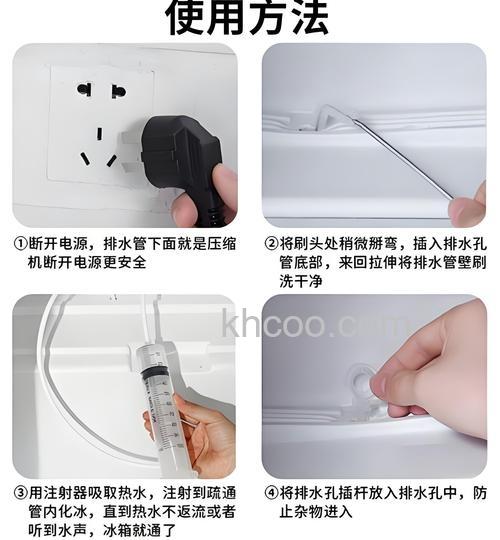 使用方法

①断开电源，排水管下面就是压缩机断开电源更安全

②将刷头处稍微掰弯，插入排水孔管底部，来回拉伸将排水管壁刷洗干净

khcoo.com

③用注射器吸取热水，注射到疏通管内化冰，直到热水不返流或者听到水声，冰箱就通了

④将排水孔插杆放入排水孔中，防止杂物进入