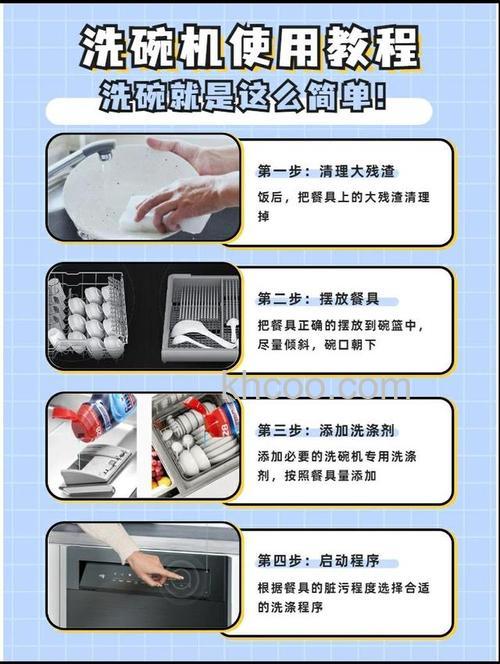 洗碗机使用教程
洗碗就是这么简单!

第一步：清理大残渣
饭后，把餐具上的大残渣清理掉

第二步：摆放餐具
把餐具正确的摆放到碗篮中，尽量倾斜，碗口朝下

khcoo.com

第三步：添加洗涤剂
添加必要的洗碗机专用洗涤剂，按照餐具量添加

第四步：启动程序
根据餐具的脏污程度选择合适的洗涤程序