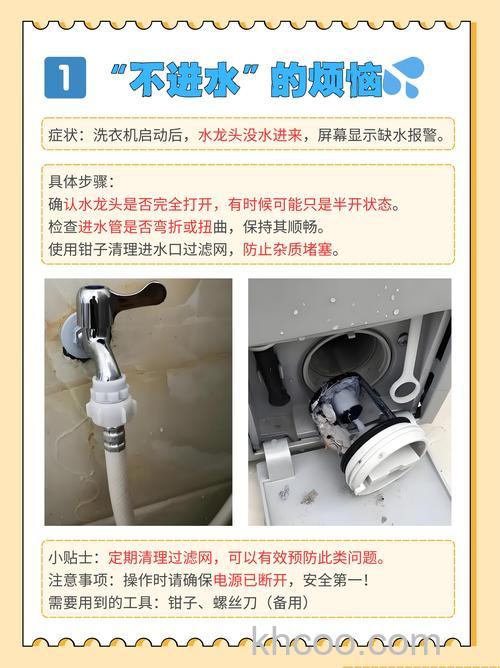 1 “不进水”的烦恼

症状：洗衣机启动后，水龙头没水进来，屏幕显示缺水报警。

具体步骤：
确认水龙头是否完全打开，有时候可能只是半开状态。
检查进水管是否弯折或扭曲，保持其顺畅。
使用钳子清理进水口过滤网，防止杂质堵塞。

小贴士：定期清理过滤网，可以有效预防此类问题。
注意事项：操作时请确保电源已断开，安全第一！
需要用到的工具：钳子、螺丝刀（备用）

khcoo.com