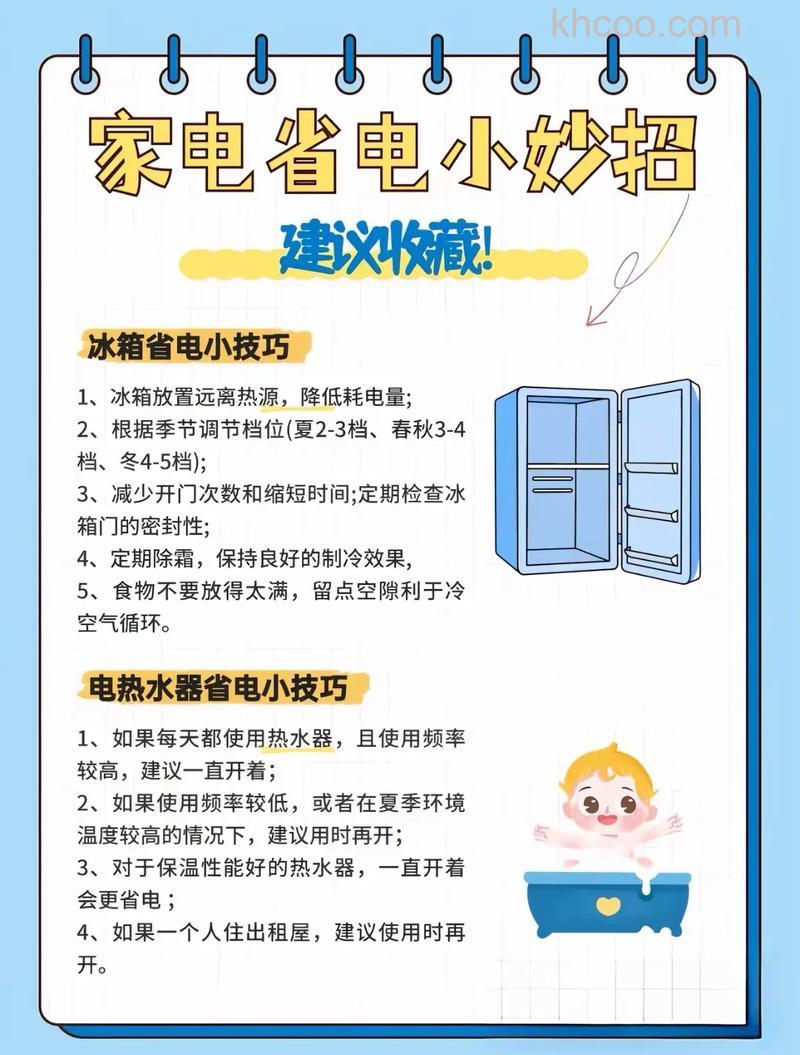 khcoo.com

家电省电小妙招

建议收藏!

冰箱省电小技巧

1、冰箱放置远离热源，降低耗电量;
2、根据季节调节档位(夏2-3档、春秋3-4档、冬4-5档);
3、减少开门次数和缩短时间;定期检查冰箱门的密封性;
4、定期除霜，保持良好的制冷效果,
5、食物不要放得太满，留点空隙利于冷空气循环。

电热水器省电小技巧

1、如果每天都使用热水器，且使用频率较高，建议一直开着;
2、如果使用频率较低，或者在夏季环境温度较高的情况下，建议用时再开;
3、对于保温性能好的热水器，一直开着会更省电；
4、如果一个人住出租屋，建议使用时再开。