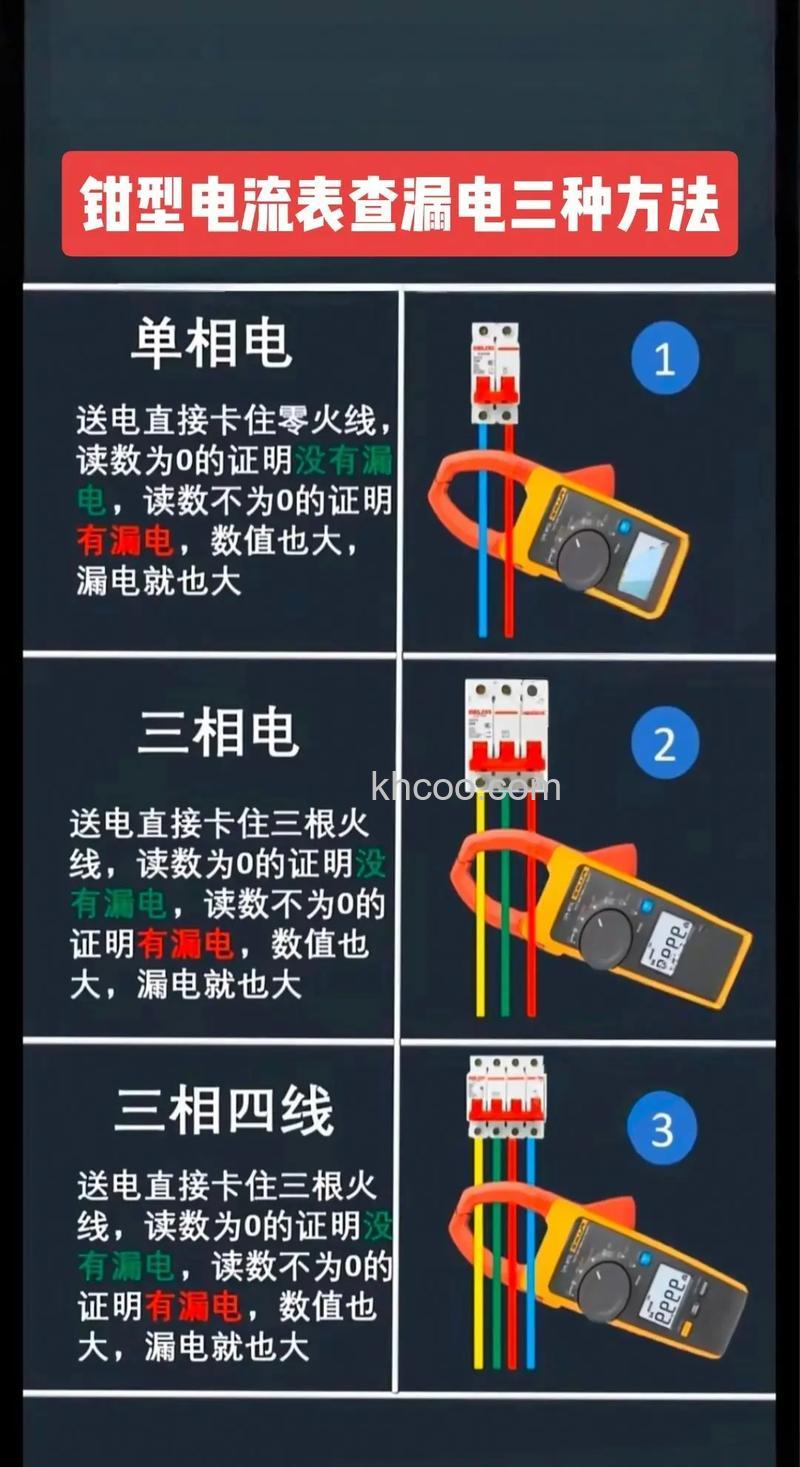 钳型电流表查漏电三种方法

单相电

送电直接卡住零火线，读数为0的证明没有漏电，读数不为0的证明有漏电，数值也大，漏电就也大

1

三相电

送电直接卡住三根火线，读数为0的证明没有漏电，读数不为0的证明有漏电，数值也大，漏电就也大

2

khcoo.com

三相四线

送电直接卡住三根火线，读数为0的证明没有漏电，读数不为0的证明有漏电，数值也大，漏电就也大

3