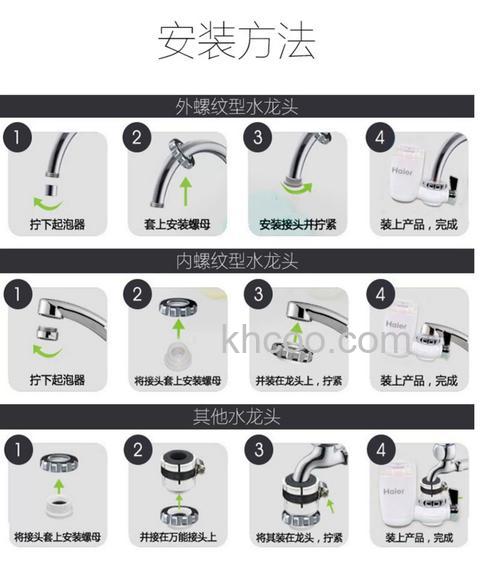 安装方法

外螺纹型水龙头

1
拧下起泡器

2
套上安装螺母

3
安装接头并拧紧

4
Haier
装上产品，完成

内螺纹型水龙头

1
拧下起泡器

2
将接头套上安装螺母

3
并装在龙头上，拧紧

4
Haier
装上产品，完成

khcoo.com

其他水龙头

1
将接头套上安装螺母

2
并接在万能接头上

3
将其装在龙头，拧紧

4
Haier
装上产品，完成