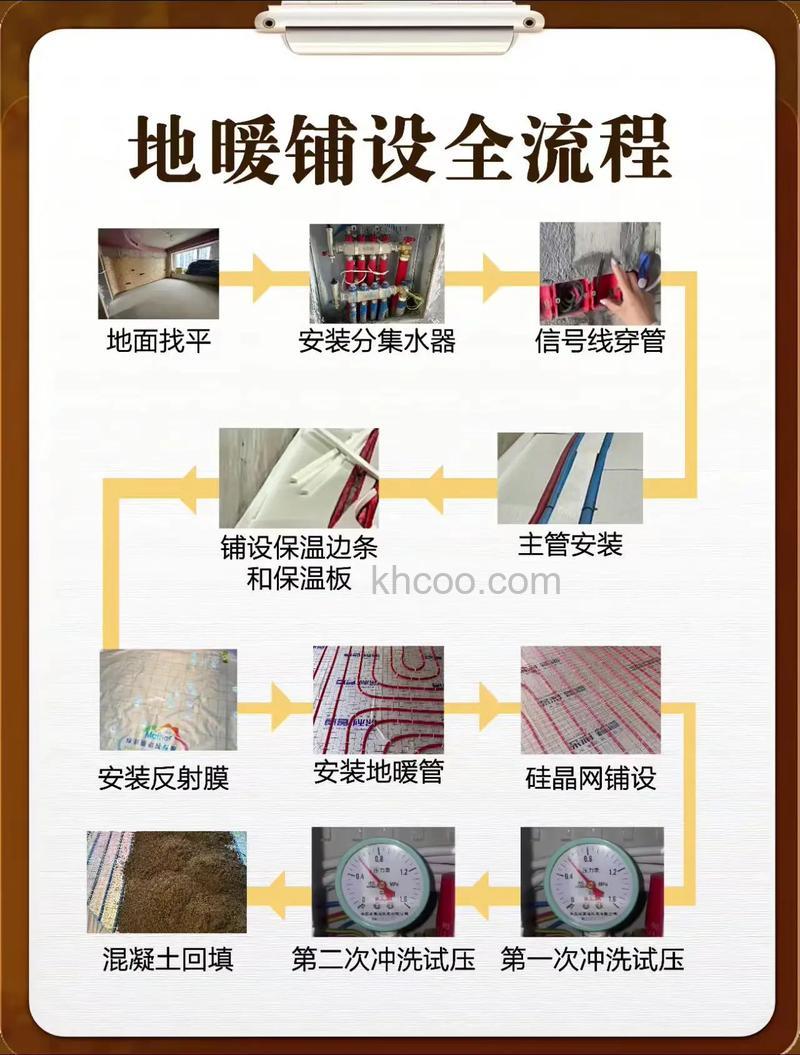 地暖铺设全流程

地面找平

安装分集水器

信号线穿管

主管安装

铺设保温边条和保温板

khcoo.com

安装反射膜

安装地暖管

硅晶网铺设

第一次冲洗试压

第二次冲洗试压

混凝土回填