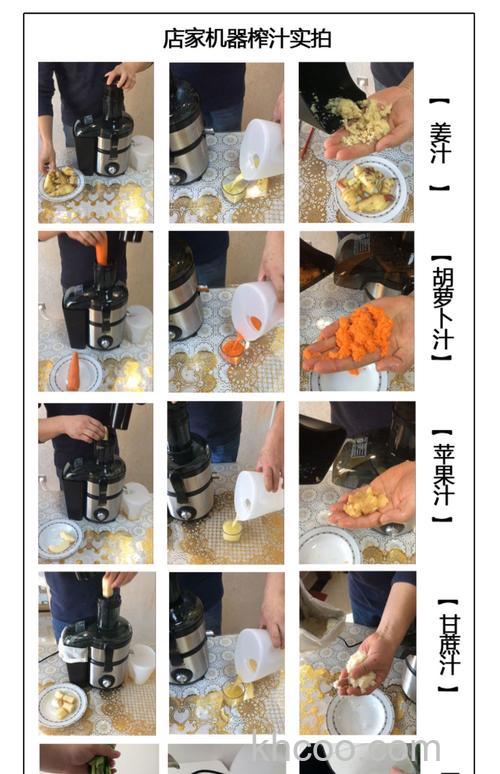 店家机器榨汁实拍

【姜汁】

【胡萝卜汁】

【苹果汁】

【甘蔗汁】

khcoo.com