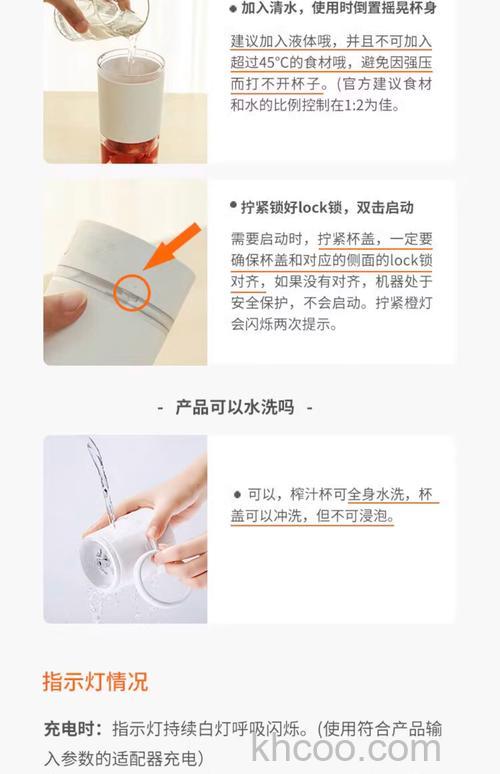 ● 加入清水，使用时倒置摇晃杯身

建议加入液体哦，并且不可加入超过45°C的食材哦，避免因强压而打不开杯子。(官方建议食材和水的比例控制在1:2为佳。

● 拧紧锁好lock锁，双击启动

需要启动时，拧紧杯盖，一定要确保杯盖和对应的侧面的lock锁对齐，如果没有对齐，机器处于安全保护，不会启动。拧紧橙灯会闪烁两次提示。

- 产品可以水洗吗 -

● 可以，榨汁杯可全身水洗，杯盖可以冲洗，但不可浸泡。

指示灯情况

充电时：指示灯持续白灯呼吸闪烁。(使用符合产品输入参数的适配器充电)

khcoo.com