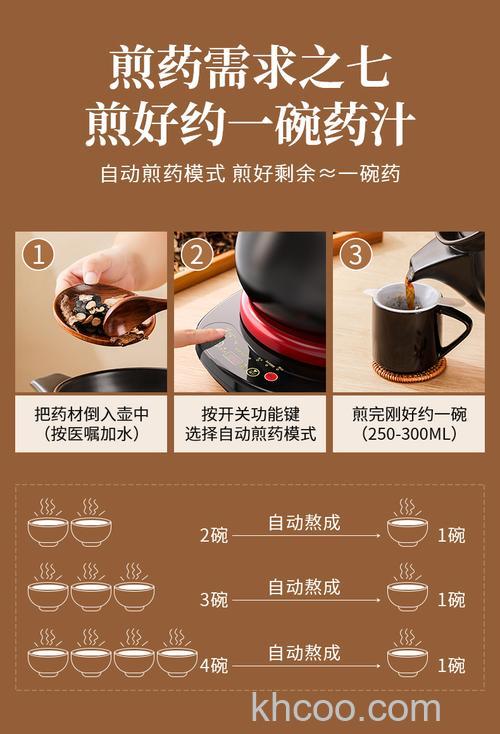 煎药需求之七
煎好约一碗药汁

自动煎药模式 煎好剩余≈一碗药

1
把药材倒入壶中
(按医嘱加水)

2
按开关功能键
选择自动煎药模式

3
煎完刚好约一碗
(250-300ML)

2碗 自动熬成 1碗

3碗 自动熬成 1碗

4碗 自动熬成 1碗

khcoo.com