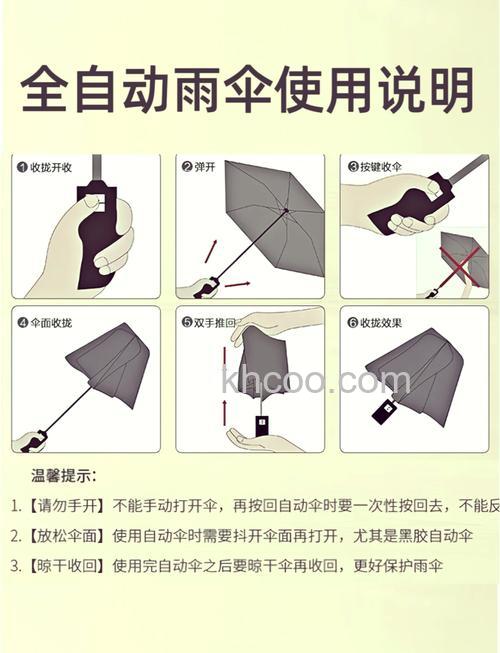 全自动雨伞使用说明

❶收拢开收

❷弹开

❸按键收伞

❹伞面收拢

❺双手推回

❻收拢效果

khcoo.com

温馨提示:

1.【请勿手开】不能手动打开伞，再按回自动伞时要一次性按回去，不能反

2.【放松伞面】使用自动伞时需要抖开伞面再打开，尤其是黑胶自动伞

3.【晾干收回】使用完自动伞之后要晾干伞再收回，更好保护雨伞