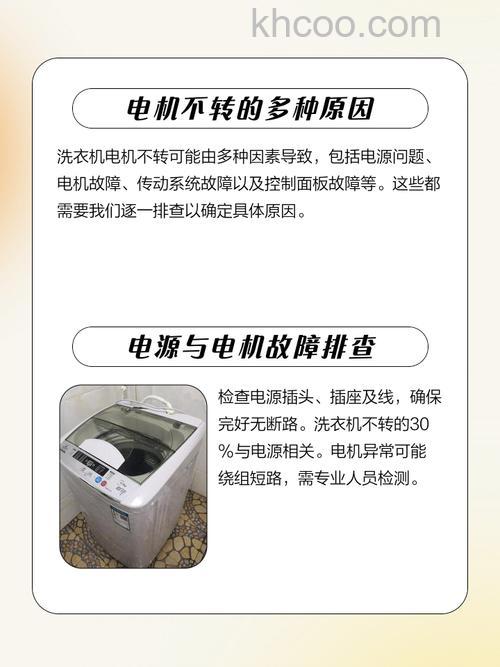 khcoo.com

电机不转的多种原因

洗衣机电机不转可能由多种因素导致，包括电源问题、电机故障、传动系统故障以及控制面板故障等。这些都需要我们逐一排查以确定具体原因。

电源与电机故障排查

检查电源插头、插座及线，确保完好无断路。洗衣机不转的30%与电源相关。电机异常可能绕组短路，需专业人员检测。