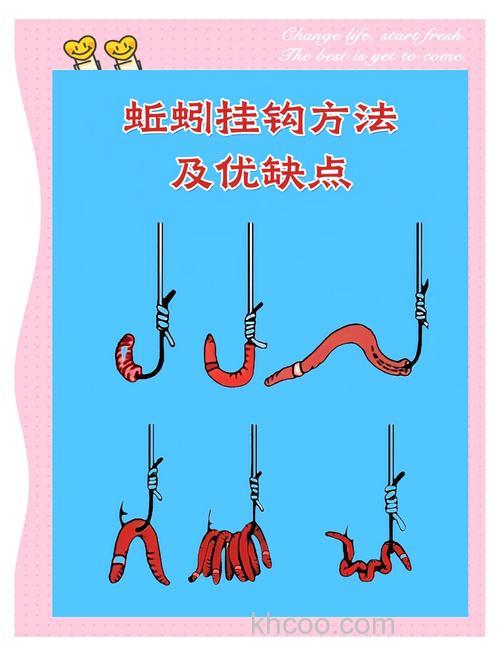 Change life, start fresh.
The best is yet to come.

蚯蚓挂钩方法
及优缺点

khcoo.com