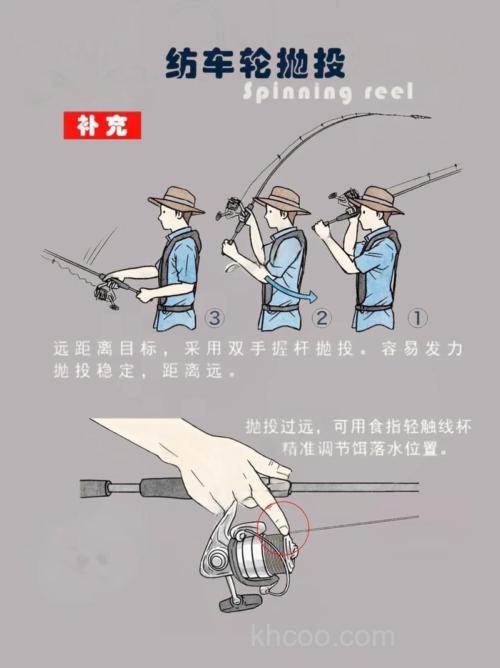 纺车轮抛投
Spinning reel

补充

③ ② ①

远距离目标，采用双手握杆抛投。容易发力抛投稳定，距离远。

抛投过远，可用食指轻触线杯精准调节饵落水位置。

khcoo.com