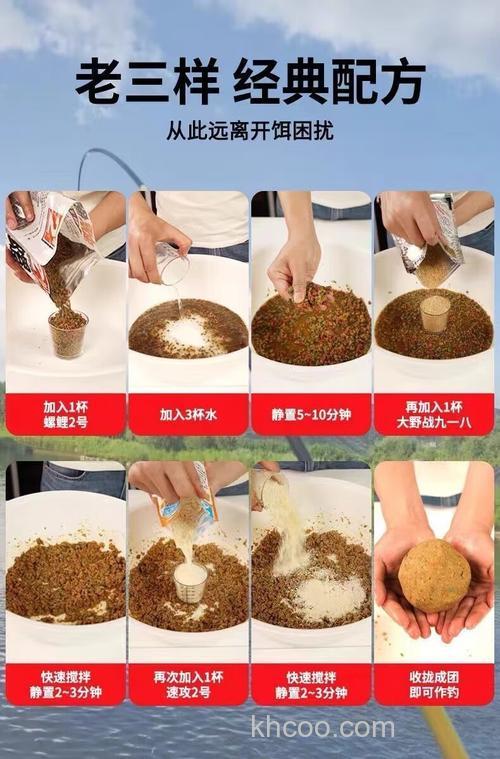 老三样 经典配方

从此远离开饵困扰

加入1杯
螺鲤2号

加入3杯水

静置5~10分钟

再加入1杯
大野战九一八

快速搅拌
静置2~3分钟

再次加入1杯
速攻2号

快速搅拌
静置2~3分钟

收拢成团
即可作钓

khcoo.com