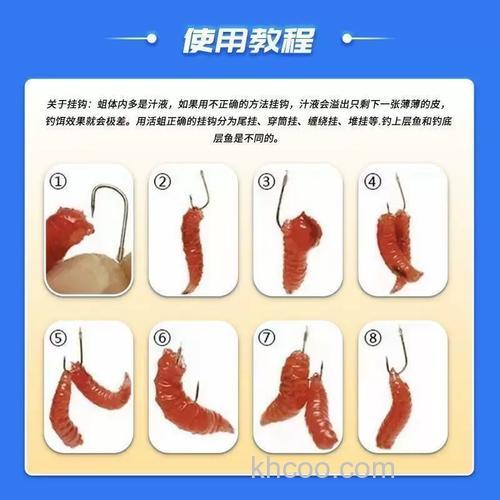 使用教程

关于挂钩：蛆体内多是汁液，如果用不正确的方法挂钩，汁液会溢出只剩下一张薄薄的皮，钓饵效果就会极差。用活蛆正确的挂钩分为尾挂、穿筒挂、缠绕挂、堆挂等.钓上层鱼和钓底层鱼是不同的。

①

②

③

④

⑤

⑥

⑦

⑧

khcoo.com