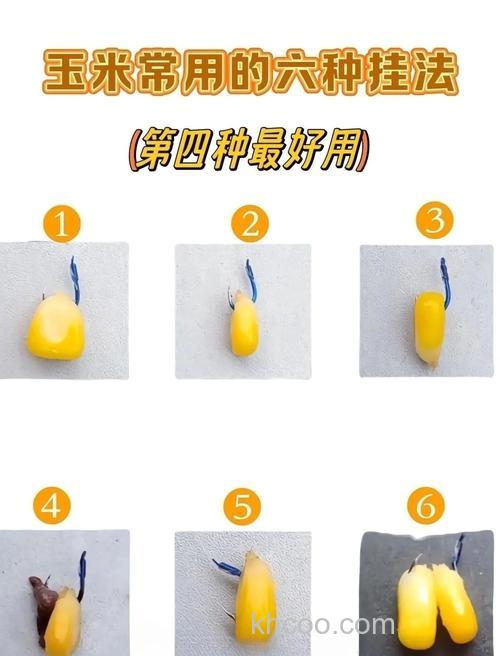 玉米常用的六种挂法

(第四种最好用)

1

2

3

4

5

6

khcoo.com