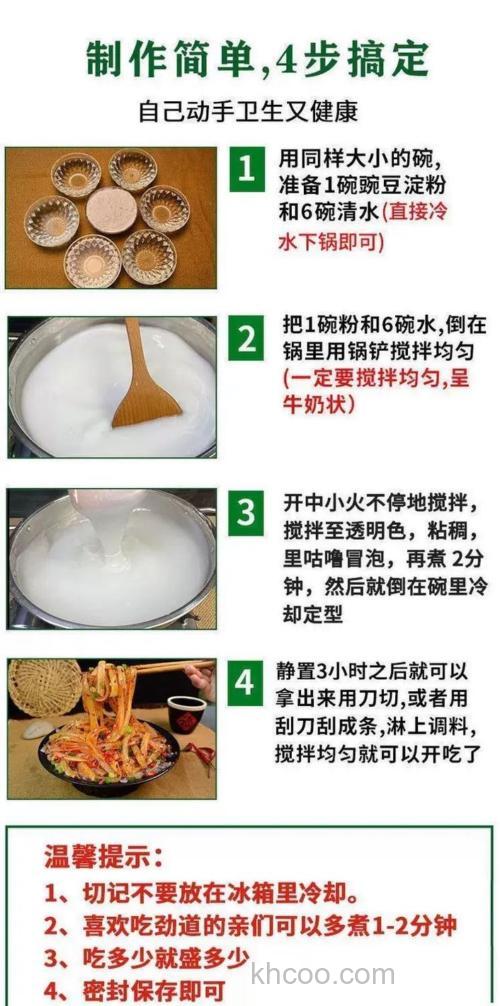 制作简单,4步搞定

自己动手卫生又健康

1 用同样大小的碗,准备1碗豌豆淀粉和6碗清水(直接冷水下锅即可)

2 把1碗粉和6碗水,倒在锅里用锅铲搅拌均匀(一定要搅拌均匀,呈牛奶状)

3 开中小火不停地搅拌,搅拌至透明色,粘稠,里咕噜冒泡,再煮 2分钟,然后就倒在碗里冷却定型

4 静置3小时之后就可以拿出来用刀切,或者用刮刀刮成条,淋上调料,搅拌均匀就可以开吃了

温馨提示:
1、切记不要放在冰箱里冷却。
2、喜欢吃劲道的亲们可以多煮1-2分钟
3、吃多少就盛多少
4、密封保存即可

khcoo.com