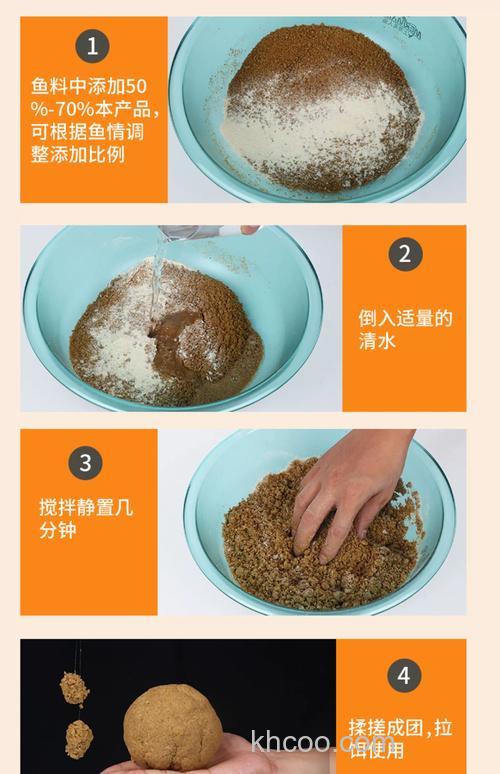 1

鱼料中添加50%-70%本产品，可根据鱼情调整添加比例

2

倒入适量的清水

3

搅拌静置几分钟

4

揉搓成团，拉饵使用

khcoo.com