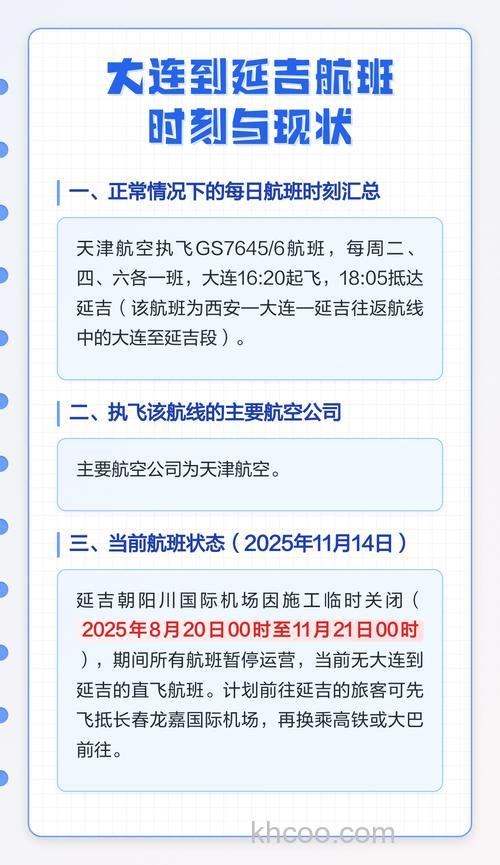 大连到延吉航班
时刻与现状

一、正常情况下的每日航班时刻汇总

天津航空执飞GS7645/6航班，每周二、四、六各一班，大连16:20起飞，18:05抵达延吉（该航班为西安—大连—延吉往返航线中的大连至延吉段）。

二、执飞该航线的主要航空公司

主要航空公司为天津航空。

三、当前航班状态（2025年11月14日）

延吉朝阳川国际机场因施工临时关闭（2025年8月20日00时至11月21日00时），期间所有航班暂停运营，当前无大连到延吉的直飞航班。计划前往延吉的旅客可先飞抵长春龙嘉国际机场，再换乘高铁或大巴前往。

khcoo.com